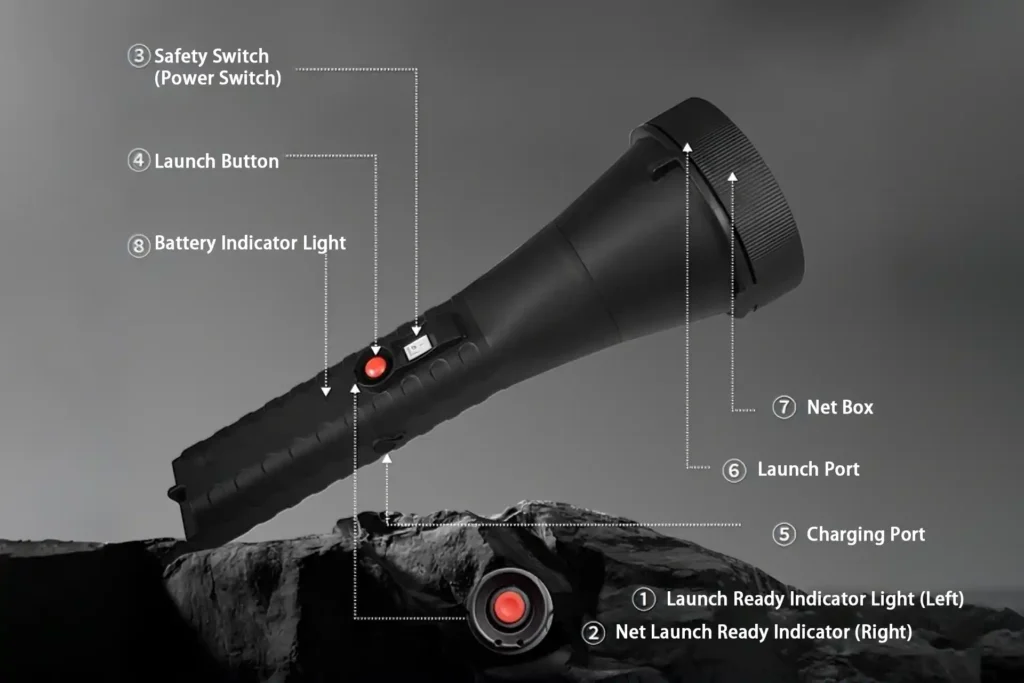 ③ Safety Switch (Power Switch)

④ Launch Button

⑧ Battery Indicator Light

⑦ Net Box

⑥ Launch Port

⑤ Charging Port

① Launch Ready Indicator Light (Left)

② Net Launch Ready Indicator (Right)